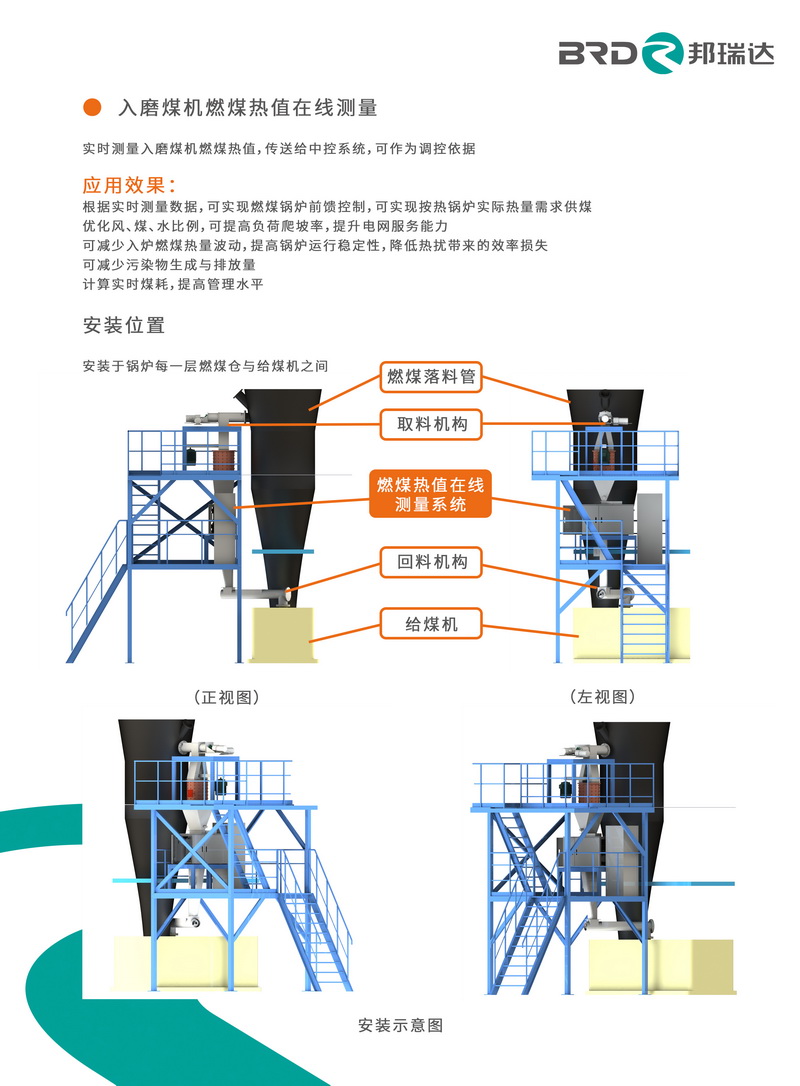 BRD 邦瑞达

入磨煤机燃煤热值在线测量

实时测量入磨煤机燃煤热值，传送给中控系统，可作为调控依据

应用效果：

根据实时测量数据，可实现燃煤锅炉前馈控制，可实现按热锅炉实际热量需求供煤
优化风、煤、水比例，可提高负荷爬坡率，提升电网服务能力
可减少入炉燃煤热量波动，提高锅炉运行稳定性，降低热扰带来的效率损失
可减少污染物生成与排放量
计算实时煤耗，提高管理水平

安装位置

安装于锅炉每一层燃煤仓与给煤机之间

燃煤落料管

取料机构

燃煤热值在线测量系统

回料机构

给煤机

（正视图）

（左视图）

安装示意图